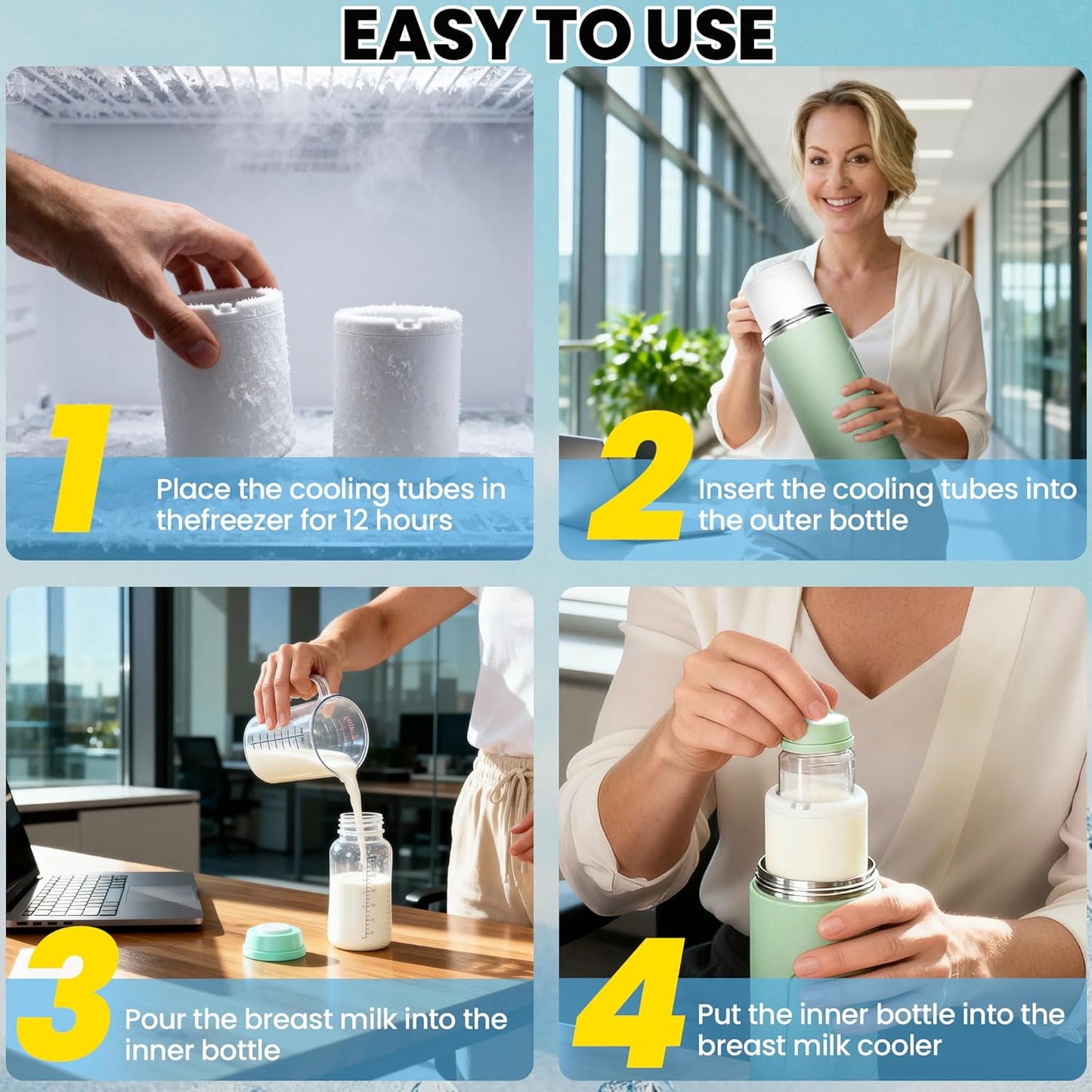 EASY TO USE

1
Place the cooling tubes in thefreezer for 12 hours

2
Insert the cooling tubes into the outer bottle

3
Pour the breast milk into the inner bottle

4
Put the inner bottle into the breast milk cooler