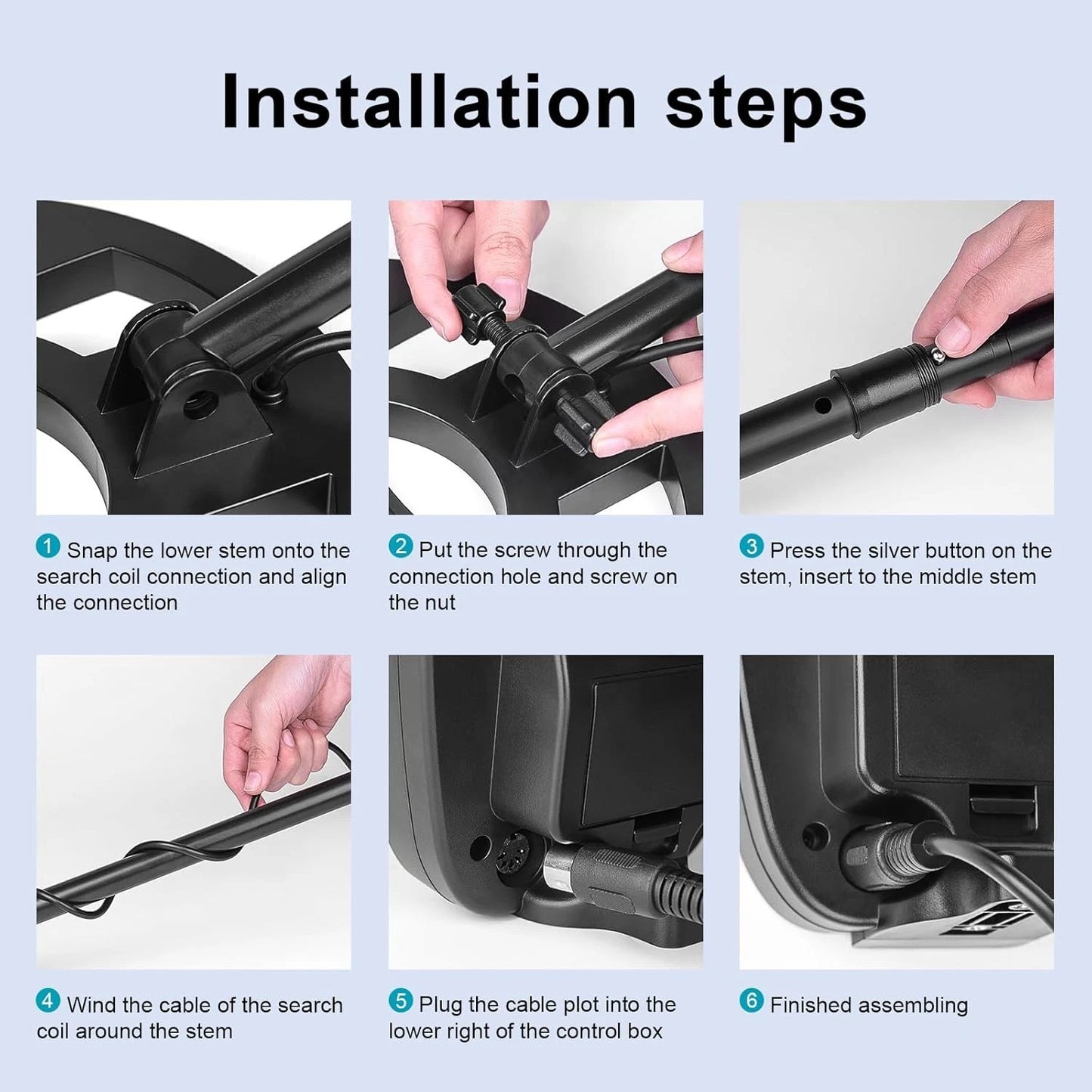 Installation steps

1 Snap the lower stem onto the search coil connection and align the connection

2 Put the screw through the connection hole and screw on the nut

3 Press the silver button on the stem, insert to the middle stem

4 Wind the cable of the search coil around the stem

5 Plug the cable plot into the lower right of the control box

6 Finished assembling