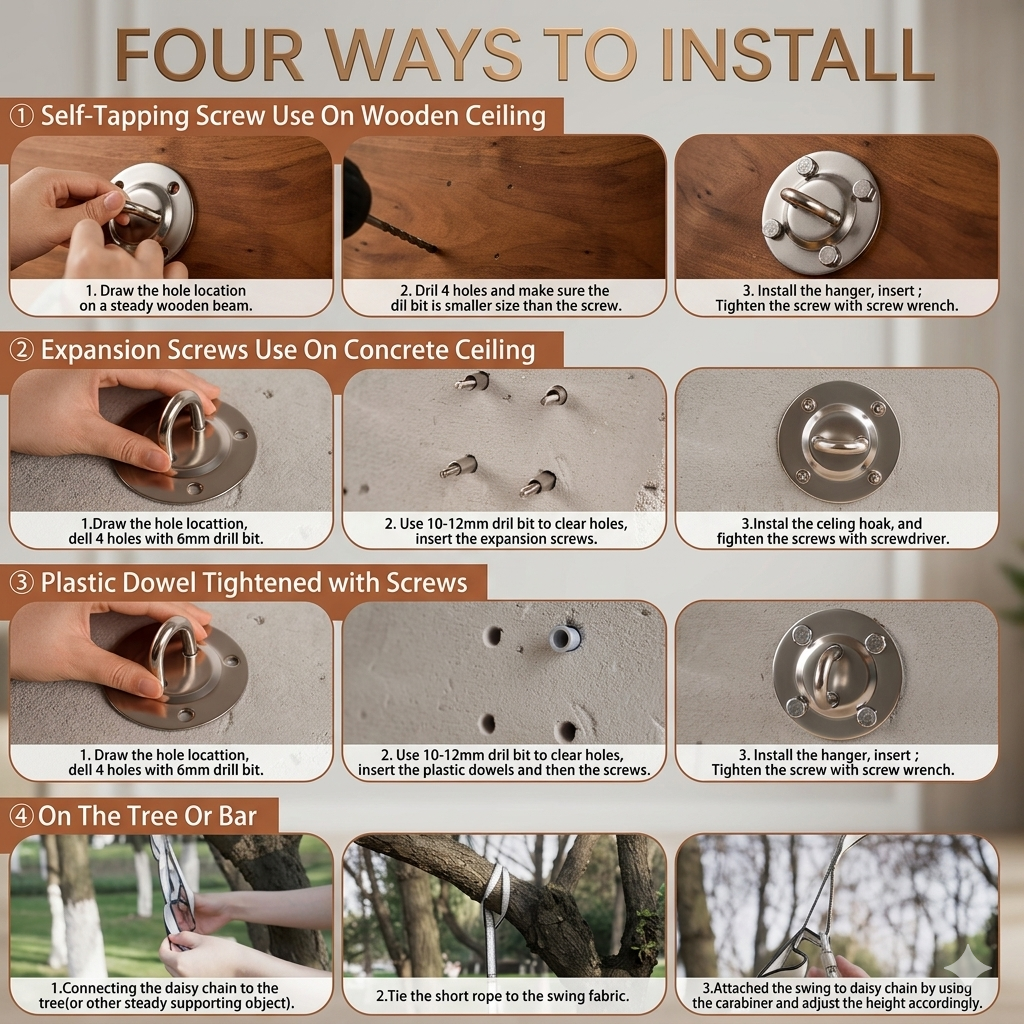 FOUR WAYS TO INSTALL

① Self-Tapping Screw Use On Wooden Ceiling

1. Draw the hole location on a steady wooden beam.

2. Dril 4 holes and make sure the dil bit is smaller size than the screw.

3. Install the hanger, insert ; Tighten the screw with screw wrench.

② Expansion Screws Use On Concrete Ceiling

1.Draw the hole locattion, dell 4 holes with 6mm drill bit.

2. Use 10-12mm dril bit to clear holes, insert the expansion screws.

3.Instal the celing hoak, and fighten the screws with screwdriver.

③ Plastic Dowel Tightened with Screws

1. Draw the hole locattion, dell 4 holes with 6mm drill bit.

2. Use 10-12mm dril bit to clear holes, insert the plastic dowels and then the screws.

3. Install the hanger, insert ; Tighten the screw with screw wrench.

④ On The Tree Or Bar

1.Connecting the daisy chain to the tree(or other steady supporting object).

2.Tie the short rope to the swing fabric.

3.Attached the swing to daisy chain by using the carabiner and adjust the height accordingly.